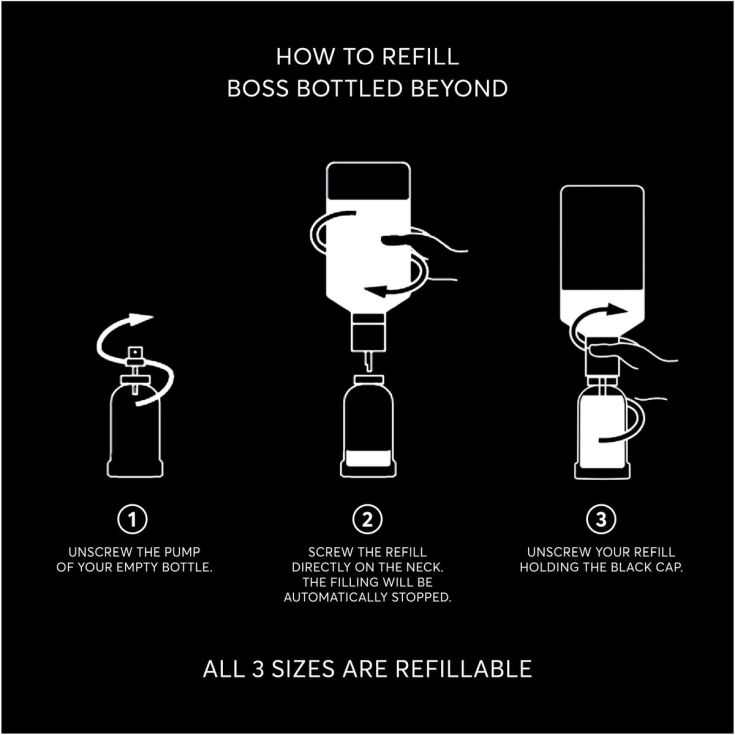 HOW TO REFILL
BOSS BOTTLED BEYOND

1
UNSCREW THE PUMP OF YOUR EMPTY BOTTLE.

2
SCREW THE REFILL DIRECTLY ON THE NECK. THE FILLING WILL BE AUTOMATICALLY STOPPED.

3
UNSCREW YOUR REFILL HOLDING THE BLACK CAP.

ALL 3 SIZES ARE REFILLABLE