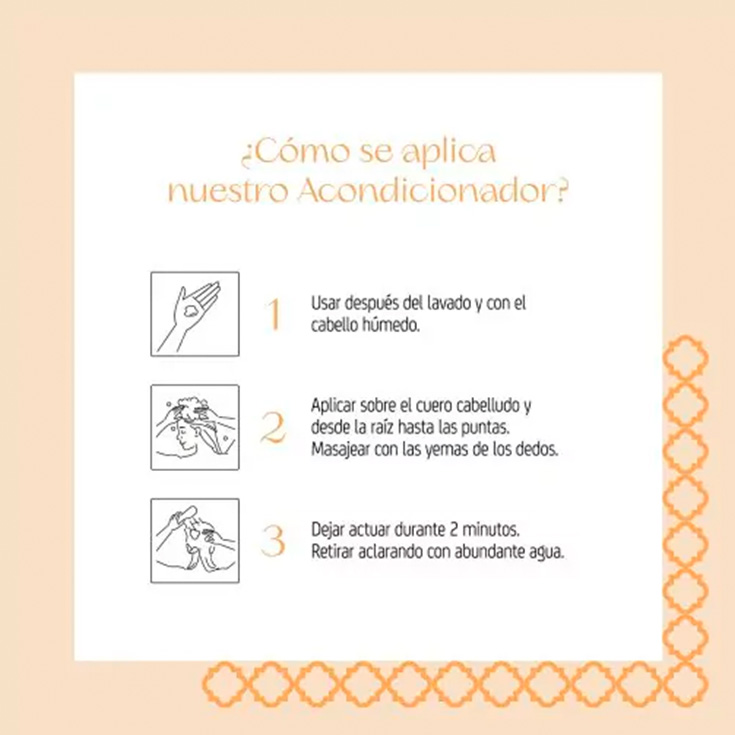 ¿Cómo se aplica nuestro Acondicionador?

1
Usar después del lavado y con el cabello húmedo.

2
Aplicar sobre el cuero cabelludo y desde la raíz hasta las puntas. Masajear con las yemas de los dedos.

3
Dejar actuar durante 2 minutos. Retirar aclarando con abundante agua.