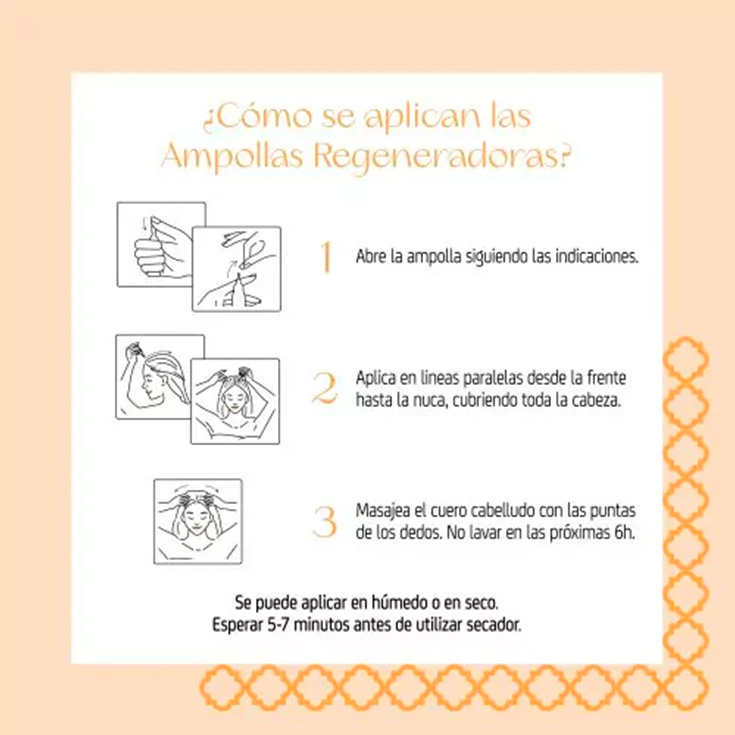 ¿Cómo se aplican las Ampollas Regeneradoras?

1 Abre la ampolla siguiendo las indicaciones.

2 Aplica en lineas paralelas desde la frente hasta la nuca, cubriendo toda la cabeza.

3 Masajea el cuero cabelludo con las puntas de los dedos. No lavar en las próximas 6h.

Se puede aplicar en húmedo o en seco.
Esperar 5-7 minutos antes de utilizar secador.